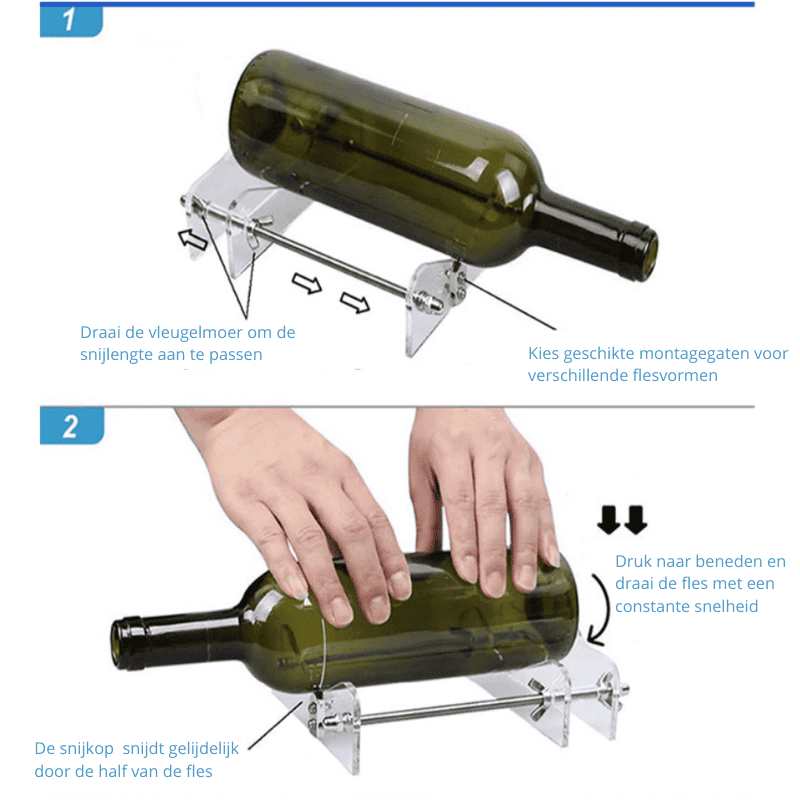 1

Draai de vleugelmoer om de snijlengte aan te passen

Kies geschikte montagegaten voor verschillende flesvormen

2

Druk naar beneden en draai de fles met een constante snelheid

De snijkop snijdt gelijdelijk door de half van de fles