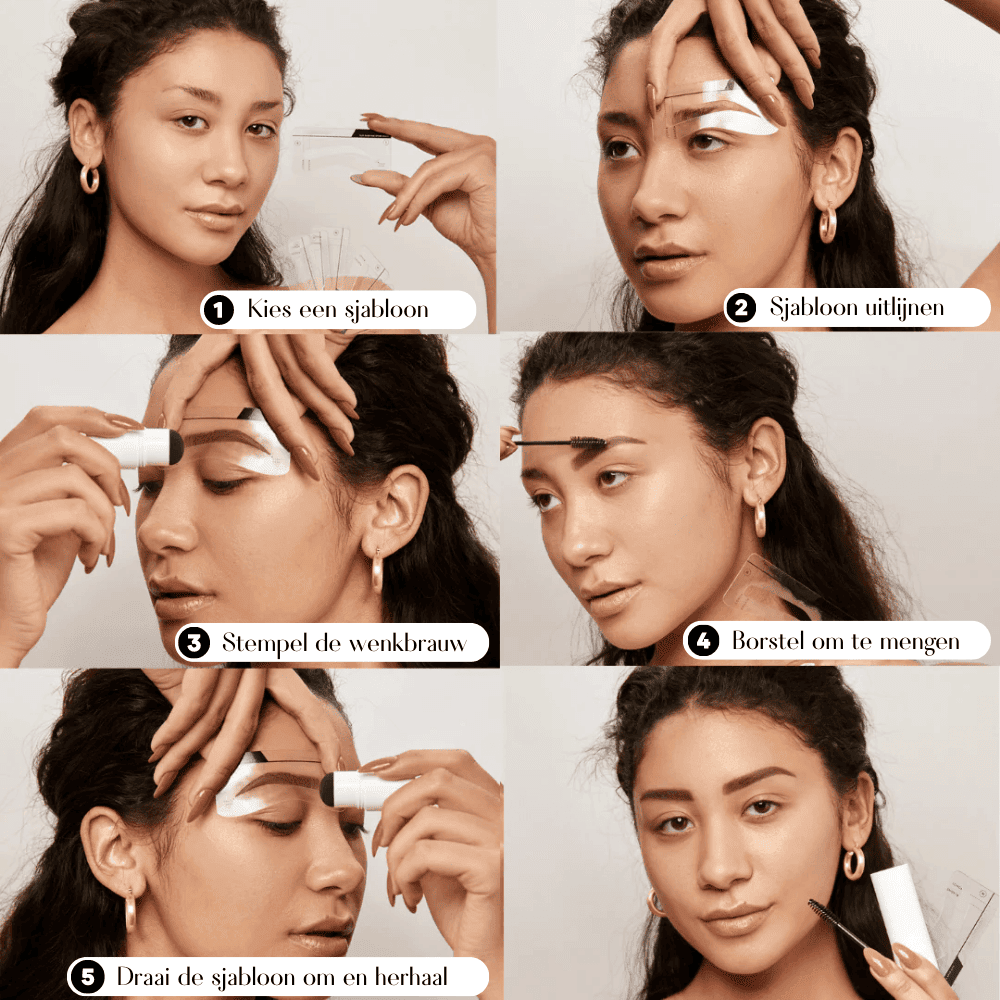 1 Kies een sjabloon

2 Sjabloon uitlijnen

3 Stempel de wenkbrauw

4 Borstel om te mengen

5 Draai de sjabloon om en herhaal