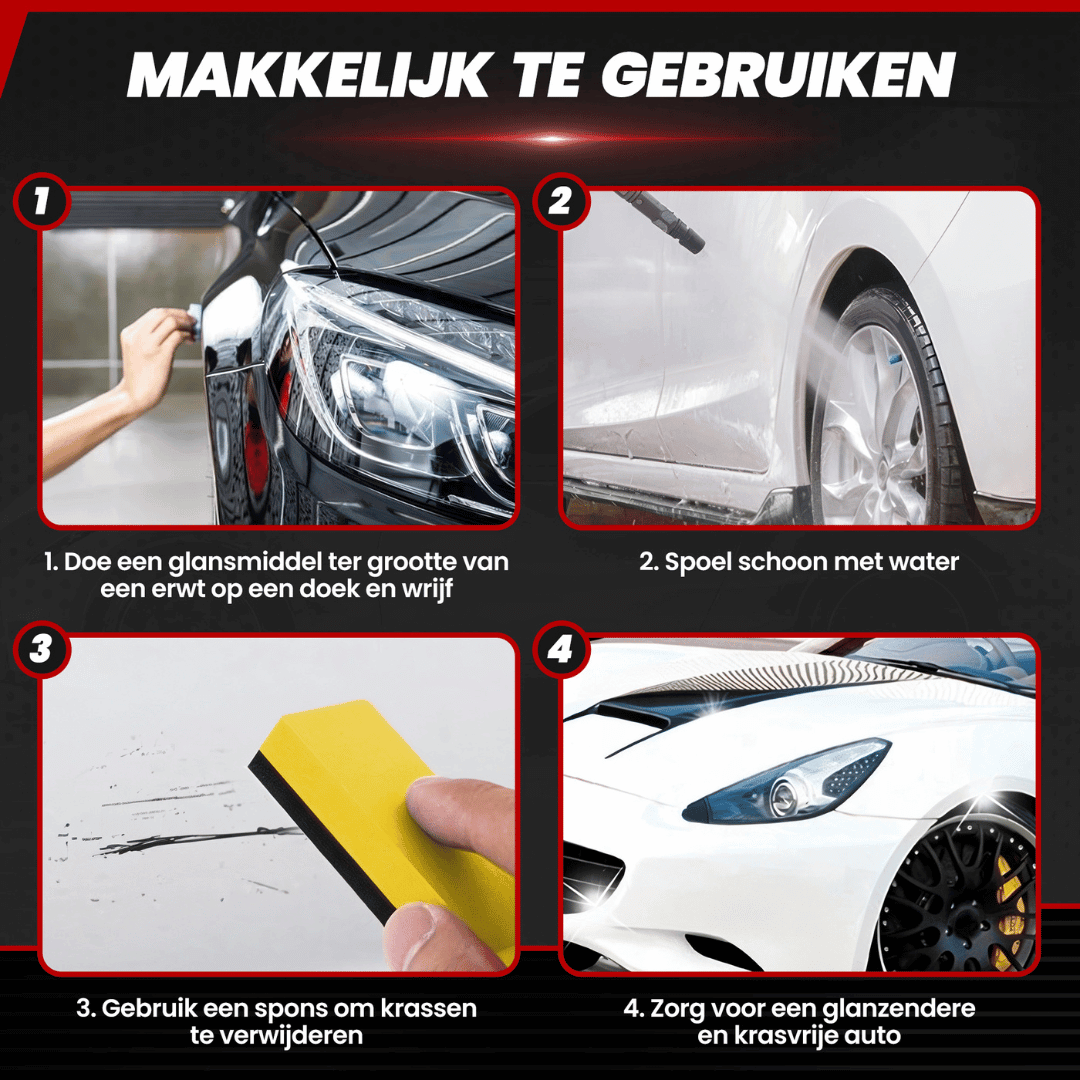 MAKKELIJK TE GEBRUIKEN

1

1. Doe een glansmiddel ter grootte van een erwt op een doek en wrijf

2

2. Spoel schoon met water

3

3. Gebruik een spons om krassen te verwijderen

4

4. Zorg voor een glanzendere en krasvrije auto