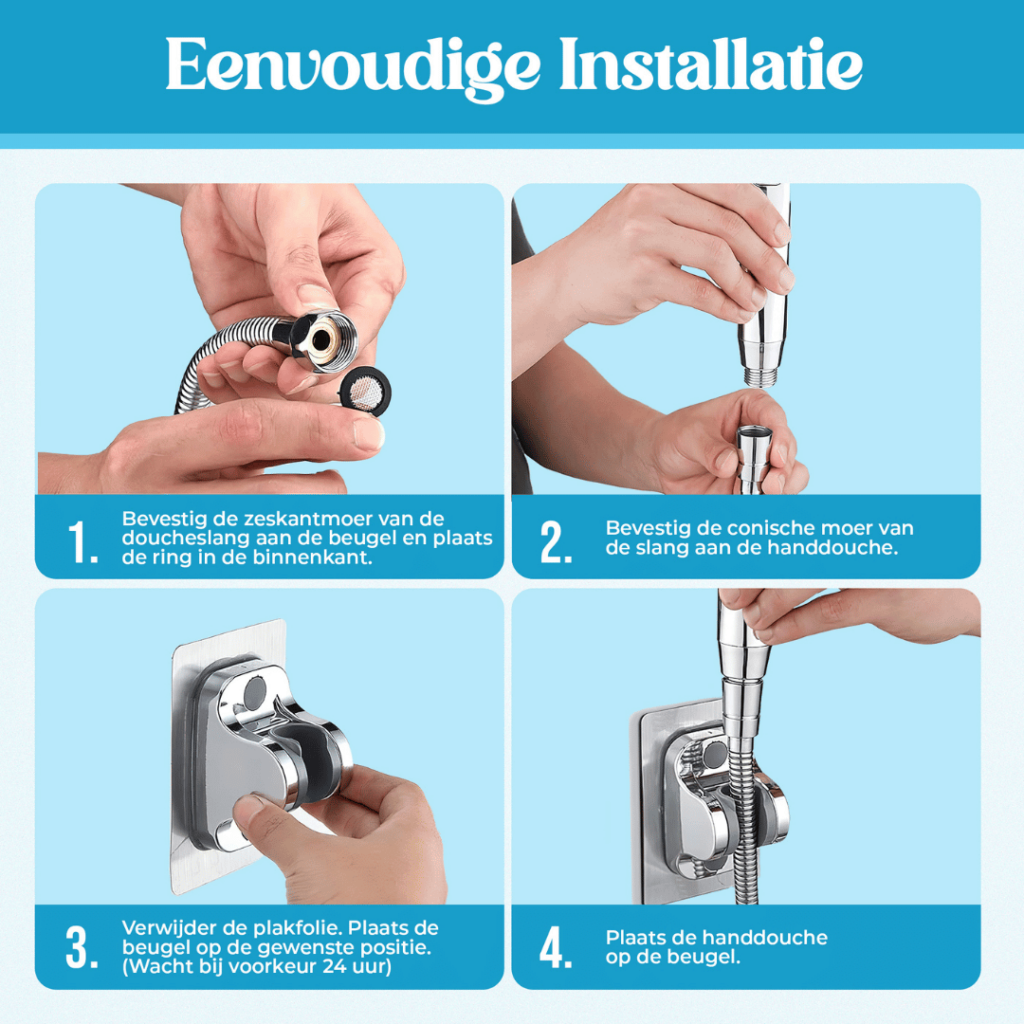 Eenvoudige Installatie

1. Bevestig de zeskantmoer van de doucheslang aan de beugel en plaats de ring in de binnenkant.

2. Bevestig de conische moer van de slang aan de handdouche.

3. Verwijder de plakfolie. Plaats de beugel op de gewenste positie. (Wacht bij voorkeur 24 uur)

4. Plaats de handdouche op de beugel.