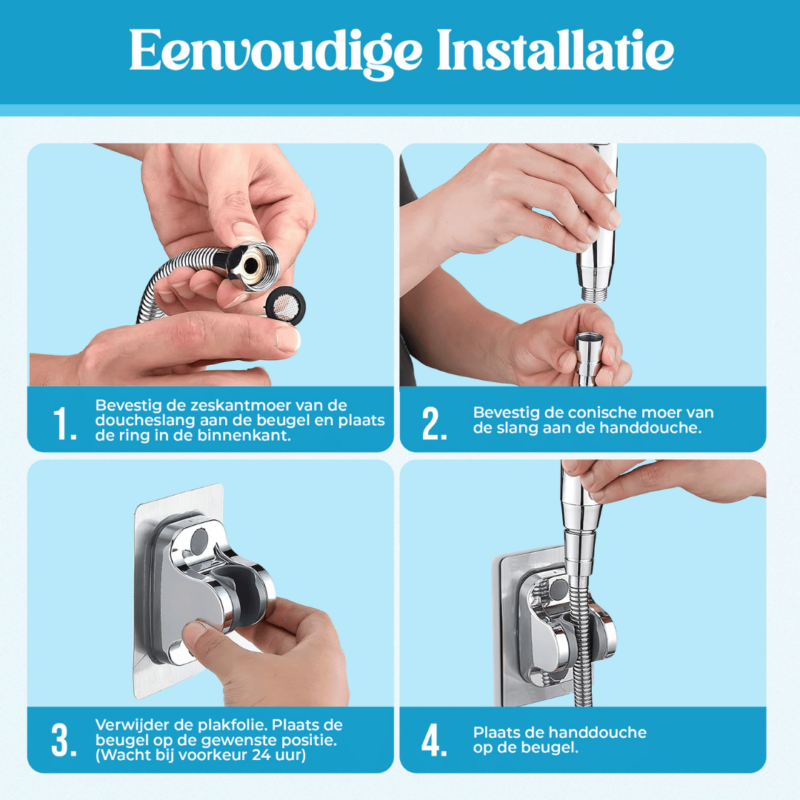 Eenvoudige Installatie

1. Bevestig de zeskantmoer van de doucheslang aan de beugel en plaats de ring in de binnenkant.

2. Bevestig de conische moer van de slang aan de handdouche.

3. Verwijder de plakfolie. Plaats de beugel op de gewenste positie. (Wacht bij voorkeur 24 uur)

4. Plaats de handdouche op de beugel.